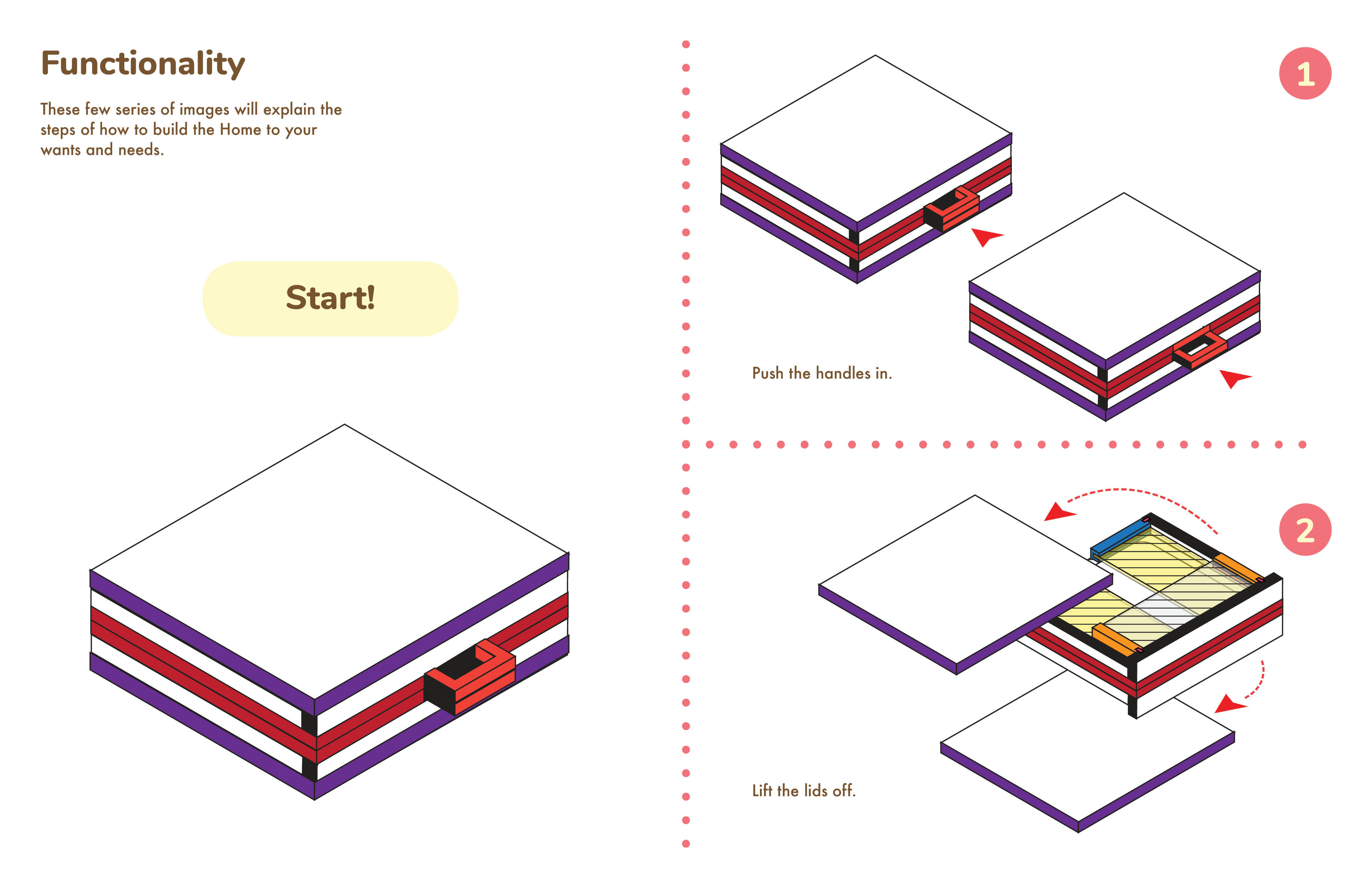 Functionality

These few series of images will explain the steps of how to build the Home to your wants and needs.

Start!

1

Push the handles in.

2

Lift the lids off.