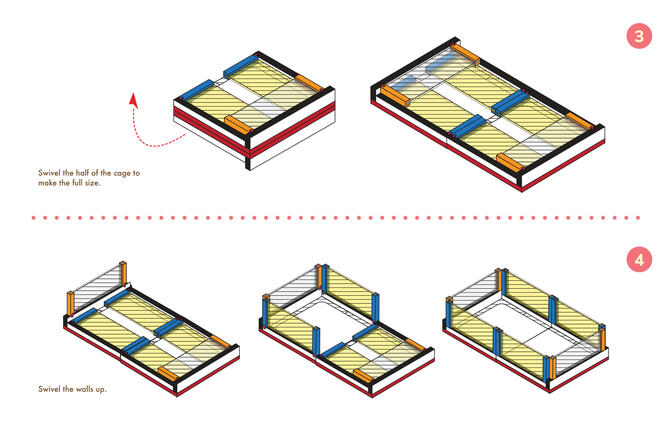 3

Swivel the half of the cage to make the full size.

4

Swivel the walls up.