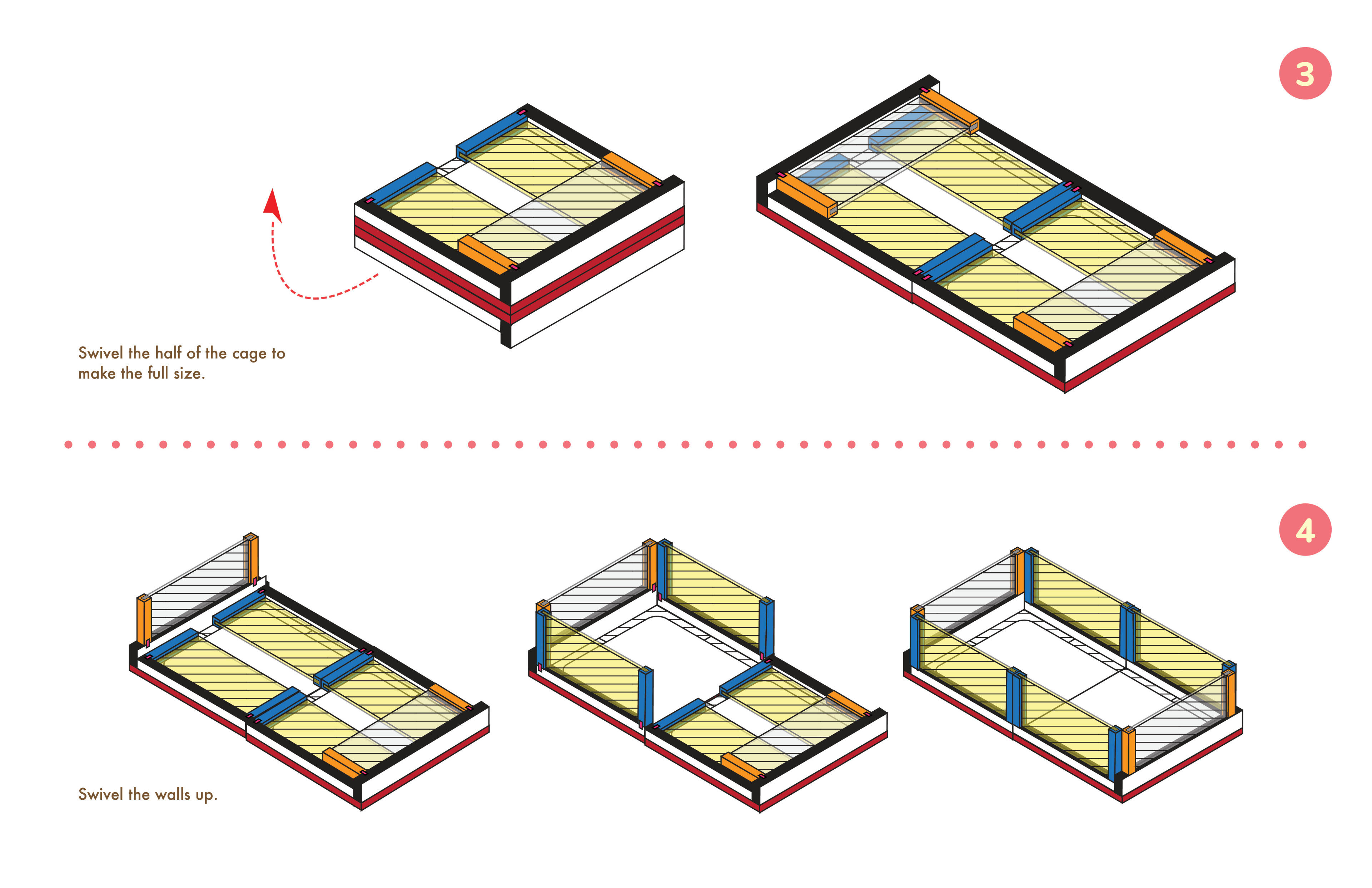 3

Swivel the half of the cage to make the full size.

4

Swivel the walls up.