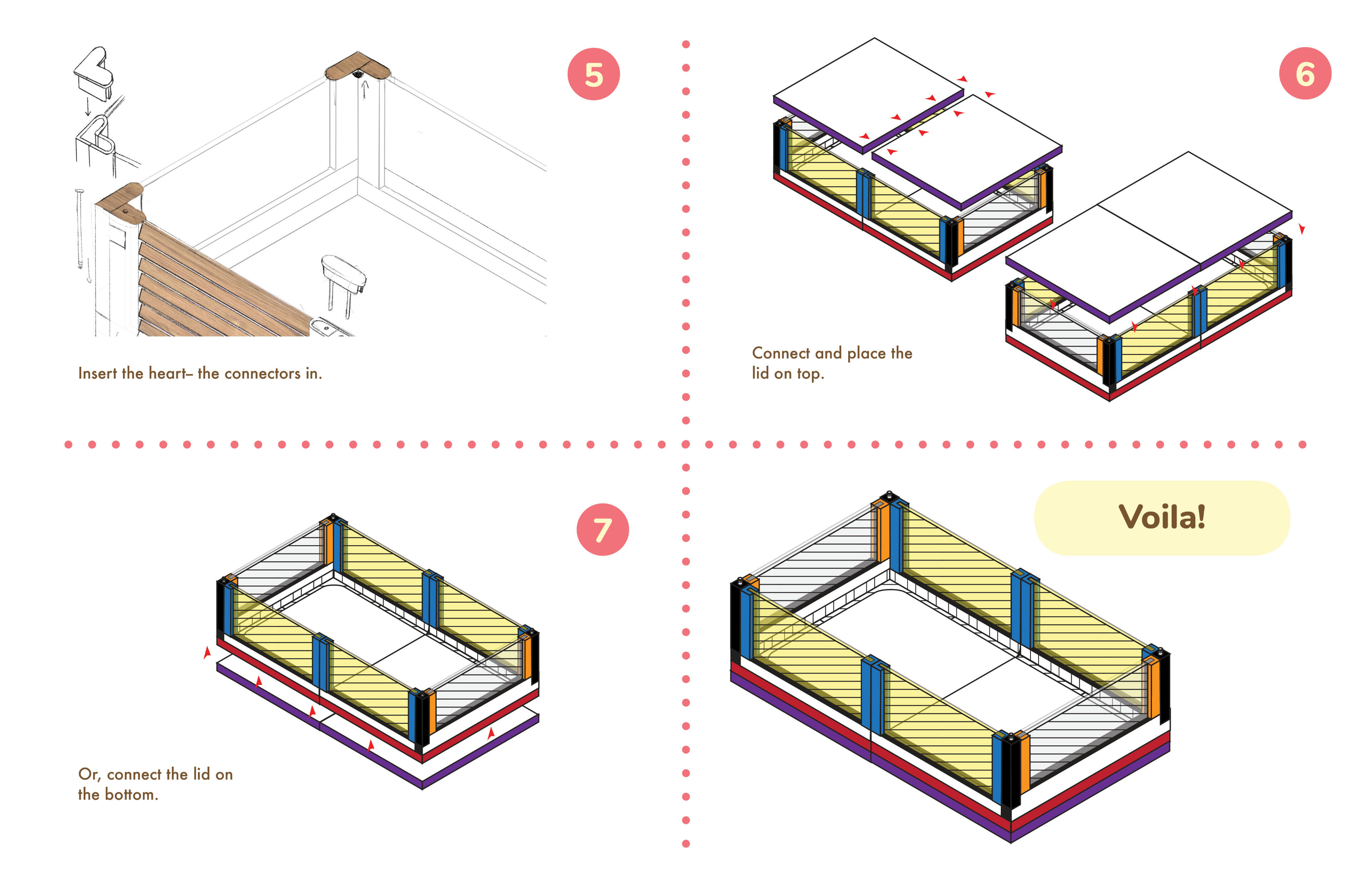 5

Insert the heart– the connectors in.

6

Connect and place the lid on top.

7

Or, connect the lid on the bottom.

Voila!